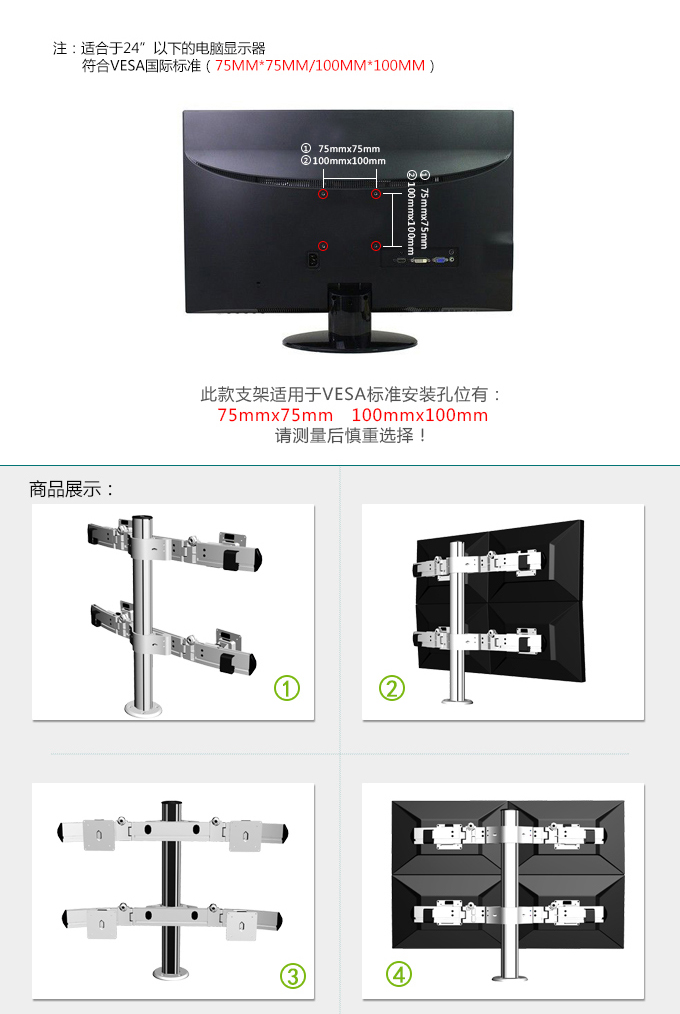 注：适合于24" 以下的电脑显示器
符合VESA国际标准（75MM*75MM/100MM*100MM）

① 75mmx75mm
② 100mmx100mm
① 75mmx75mm
② 100mmx100mm

此款支架适用于VESA标准安装孔位有：
75mmx75mm 100mmx100mm
请测量后慎重选择！

商品展示：

①

②

③

④