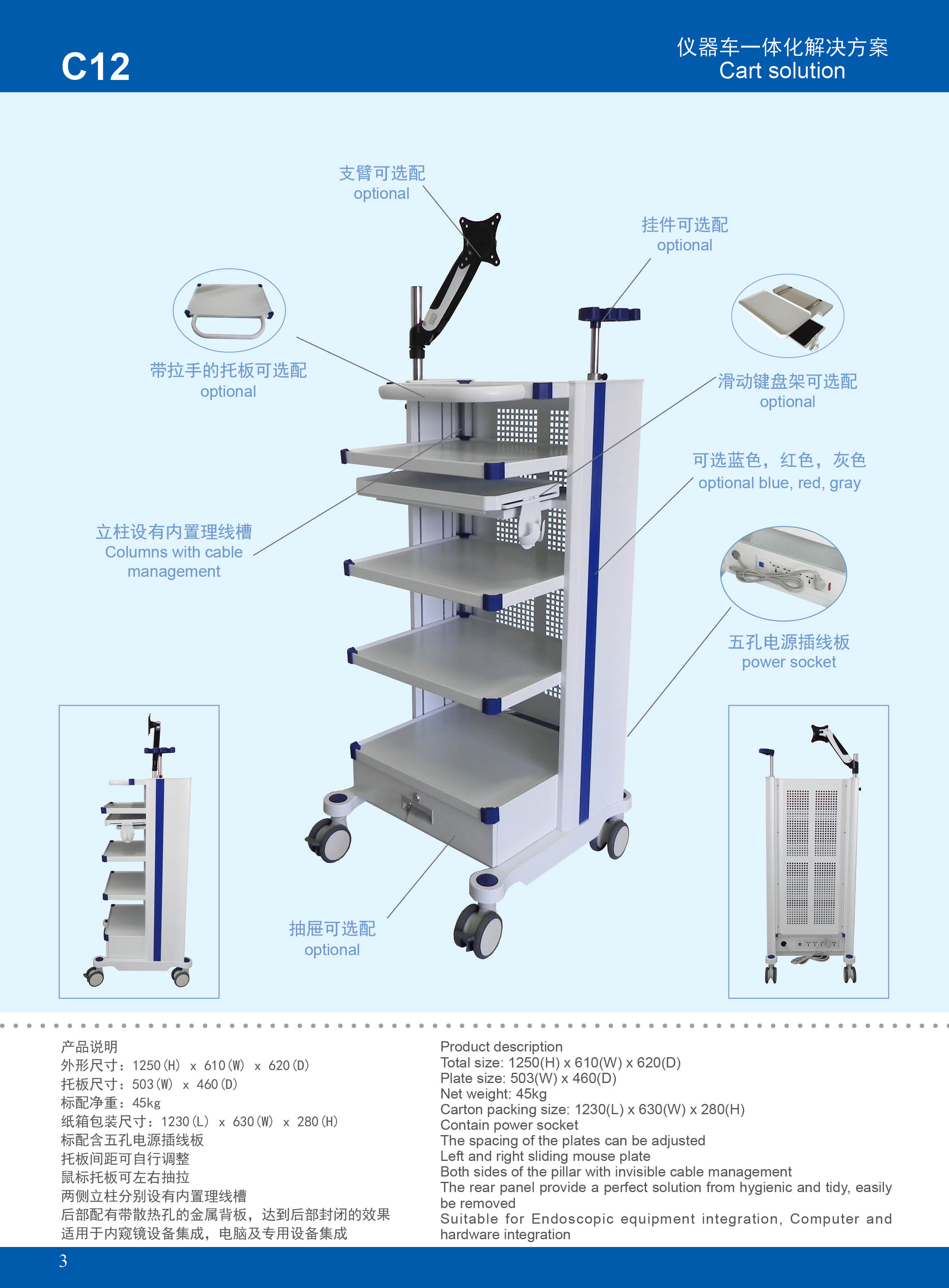 C12

仪器车一体化解决方案
Cart solution

支臂可选配
optional

挂件可选配
optional

带拉手的托板可选配
optional

滑动键盘架可选配
optional

可选蓝色，红色，灰色
optional blue, red, gray

立柱设有内置理线槽
Columns with cable management

五孔电源插线板
power socket

抽屉可选配
optional

产品说明
外形尺寸：1250(H) x 610(W) x 620(D)
托板尺寸：503(W) x 460(D)
标配净重：45kg
纸箱包装尺寸：1230(L) x 630(W) x 280(H)
标配含五孔电源插线板
托板间距可自行调整
鼠标托板可左右抽拉
两侧立柱分别设有内置理线槽
后部配有带散热孔的金属背板，达到后部封闭的效果
适用于内窥镜设备集成，电脑及专用设备集成

Product description
Total size: 1250(H) x 610(W) x 620(D)
Plate size: 503(W) x 460(D)
Net weight: 45kg
Carton packing size: 1230(L) x 630(W) x 280(H)
Contain power socket
The spacing of the plates can be adjusted
Left and right sliding mouse plate
Both sides of the pillar with invisible cable management
The rear panel provide a perfect solution from hygienic and tidy, easily be removed
Suitable for Endoscopic equipment integration, Computer and hardware integration

3